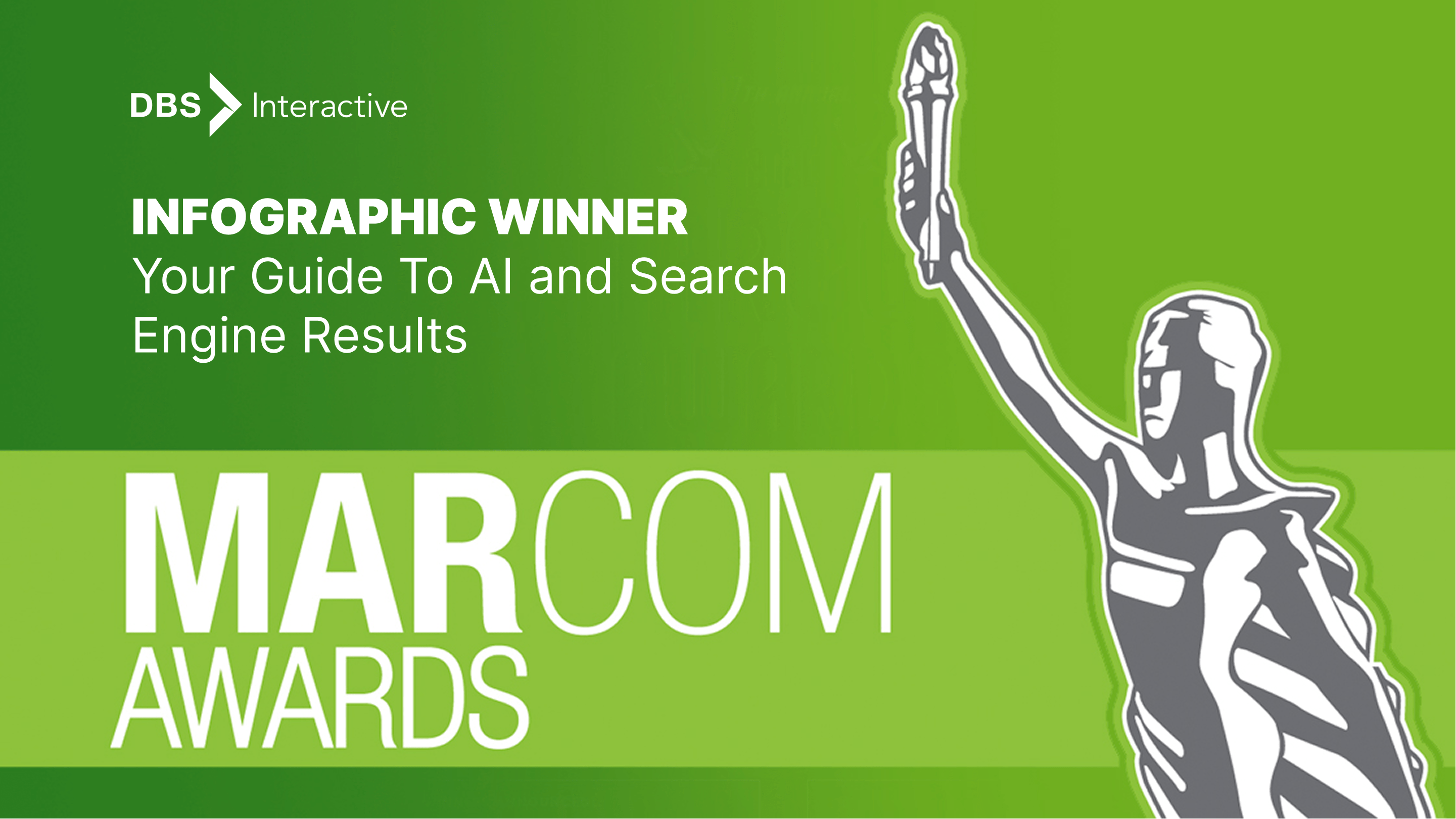 DBS Interactive

INFOGRAPHIC WINNER
Your Guide To AI and Search Engine Results

MARCOM
AWARDS